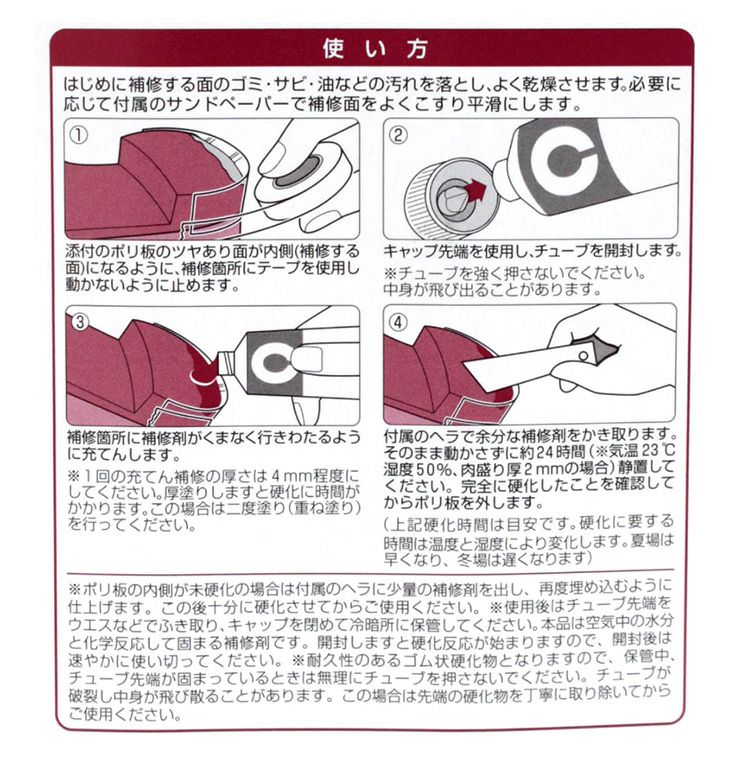 使い方

はじめに補修する面のゴミ・サビ・油などの汚れを落とし、よく乾燥させます。必要に応じて付属のサンドペーパーで補修面をよくこすり平滑にします。

①

添付のポリ板のツヤあり面が内側(補修する面)になるように、補修箇所にテープを使用し動かないように止めます。

②

キャップ先端を使用し、チューブを開封します。
※チューブを強く押さないでください。中身が飛び出ることがあります。

③

補修箇所に補修剤がくまなく行きわたるように充てんします。
※1回の充てん補修の厚さは4mm程度にしてください。厚塗りしますと硬化に時間がかかります。この場合は二度塗り(重ね塗り)を行ってください。

④

付属のヘラで余分な補修剤をかき取ります。そのまま動かさずに約24時間(※気温23℃湿度50%、肉盛り厚2mmの場合)静置してください。完全に硬化したことを確認してからポリ板を外します。
(上記硬化時間は目安です。硬化に要する時間は温度と湿度により変化します。夏場は早くなり、冬場は遅くなります)

※ポリ板の内側が未硬化の場合は付属のヘラに少量の補修剤を出し、再度埋め込むように仕上げます。この後十分に硬化させてからご使用ください。※使用後はチューブ先端をウエスなどでふき取り、キャップを閉めて冷暗所に保管してください。本品は空気中の水分と化学反応して固まる補修剤です。開封しますと硬化反応が始まりますので、開封後は速やかに使い切ってください。※耐久性のあるゴム状硬化物となりますので、保管中、チューブ先端が固まっているときは無理にチューブを押さないでください。チューブが破裂し中身が飛び散ることがあります。この場合は先端の硬化物を丁寧に取り除いてからご使用ください。